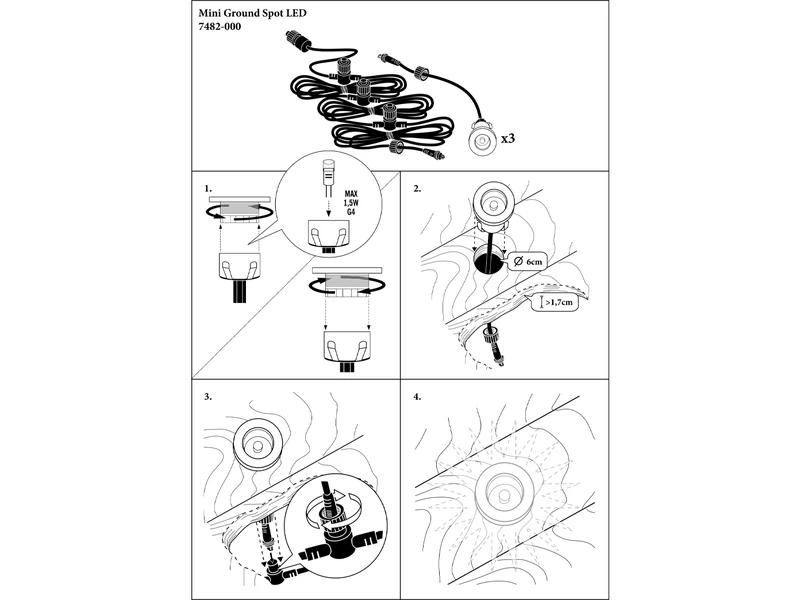 Mini Ground Spot LED
7482-000

x3

1.

MAX
1,5W
G4

2.

Ø 6cm

>1,7cm

3.

4.