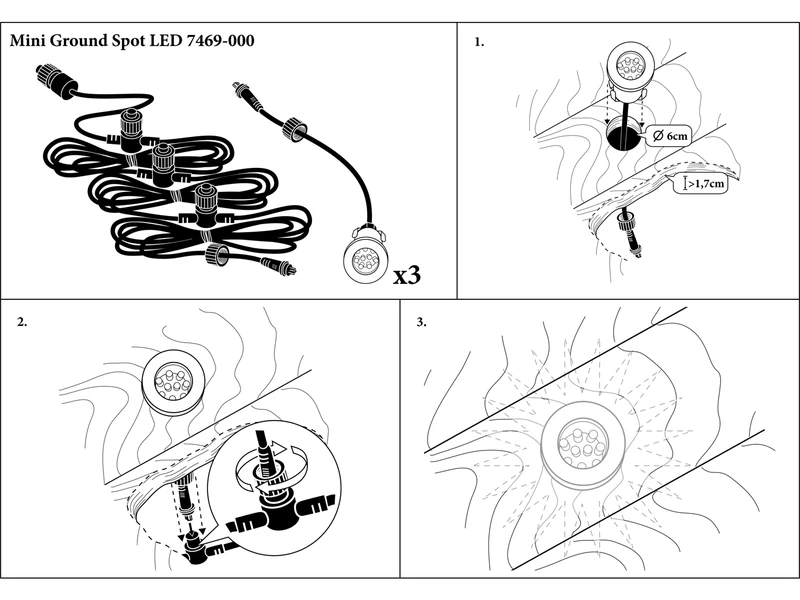 Mini Ground Spot LED 7469-000

x3

1.

Ø 6cm

>1,7cm

2.

3.