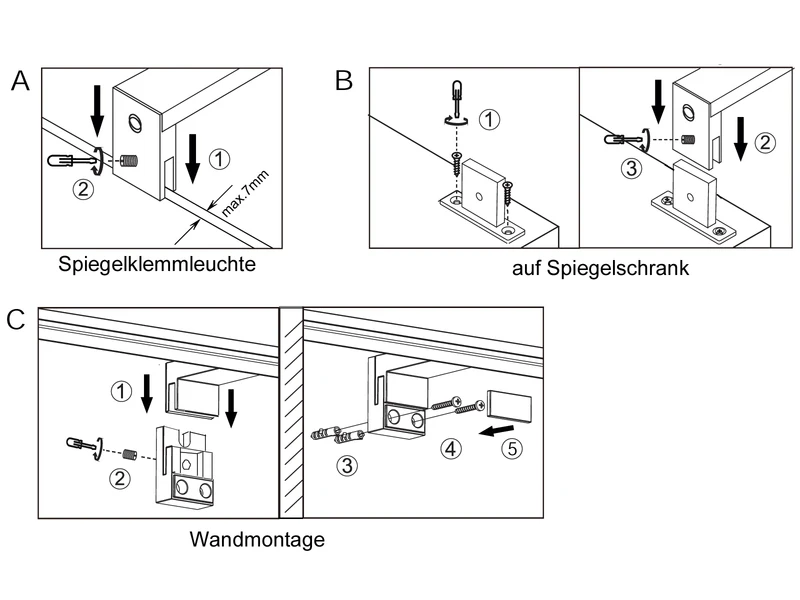 A

②

①

max.7mm

Spiegelklemmleuchte

B

①

③

②

auf Spiegelschrank

C

①

②

③

④

⑤

Wandmontage