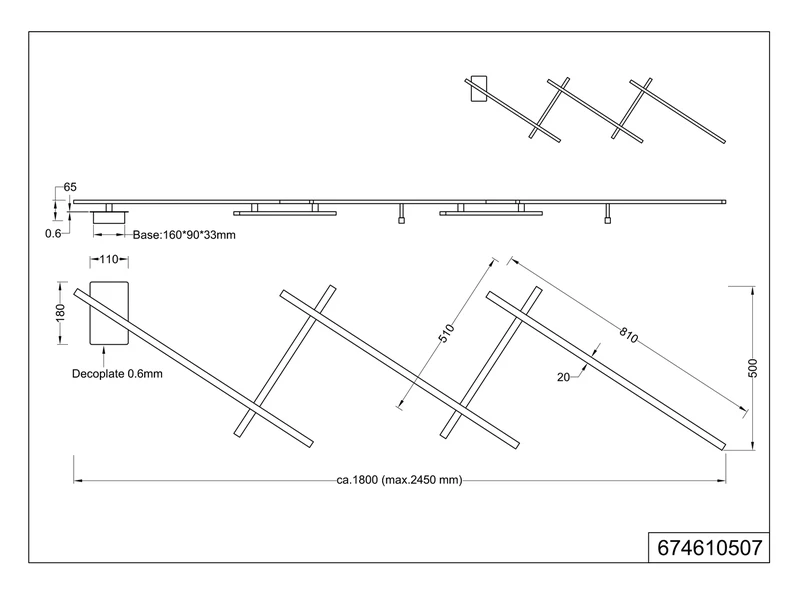 65
0.6
Base:160*90*33mm
110
180
Decoplate 0.6mm
510
810
20
500
ca.1800 (max.2450 mm)
674610507