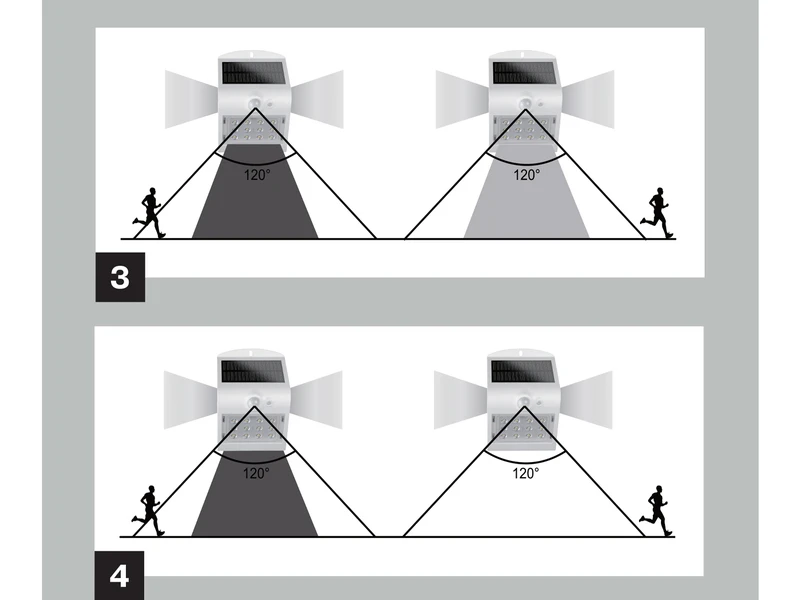 120°

120°

3

120°

120°

4