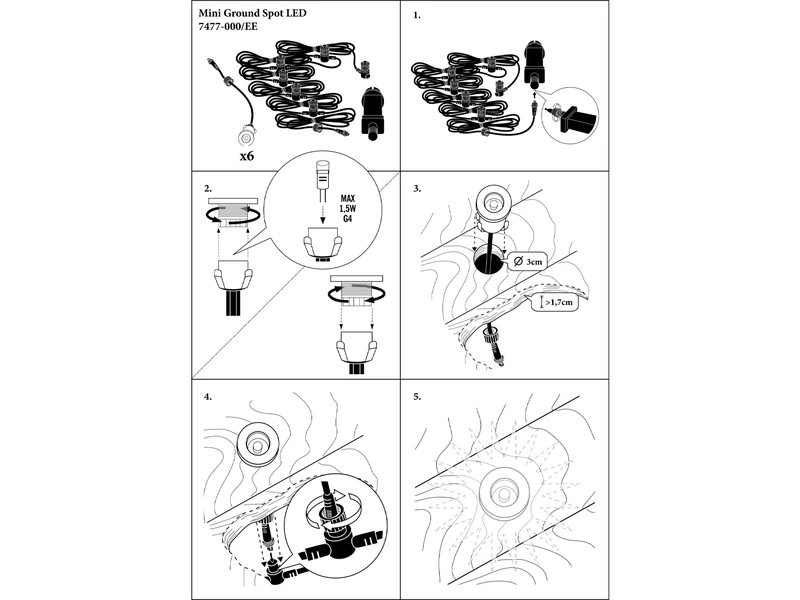 Mini Ground Spot LED
7477-000/EE

x6

1.

2.

MAX
1,5W
G4

3.

Ø 3cm

>1,7cm

4.

5.