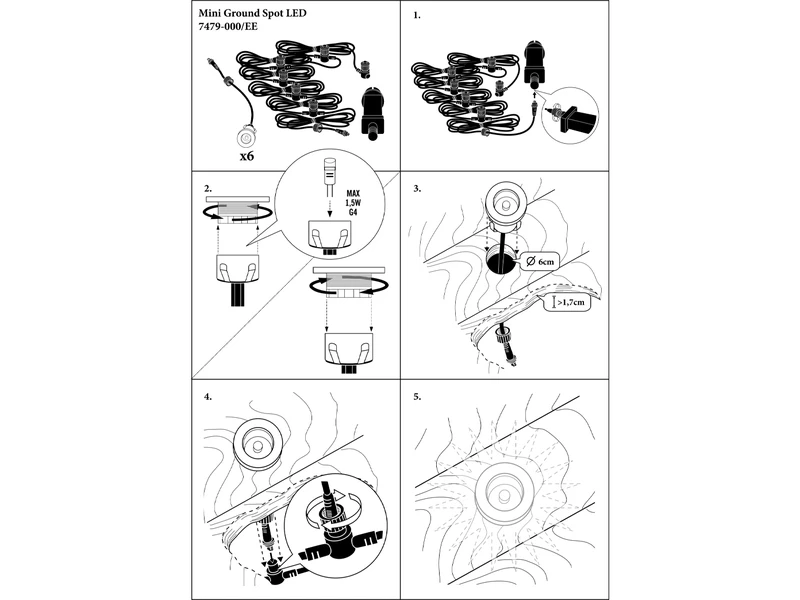 Mini Ground Spot LED
7479-000/EE

x6

1.

2.

MAX
1,5W
G4

3.

Ø 6cm

>1,7cm

4.

5.