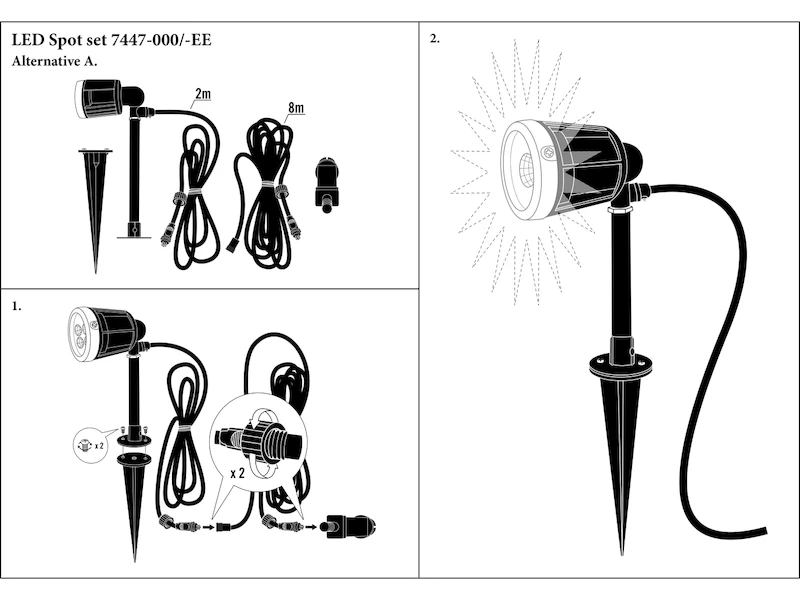 LED Spot set 7447-000/-EE
Alternative A.

2m

8m

1.

x 2

x 2

2.